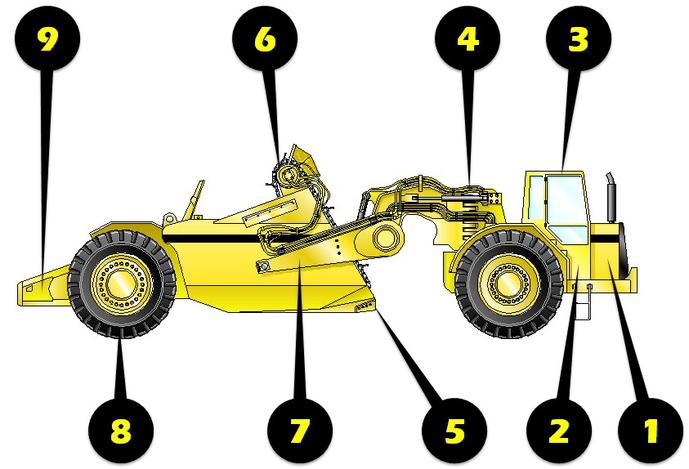 9
6
4
3
8
7
5
2
1